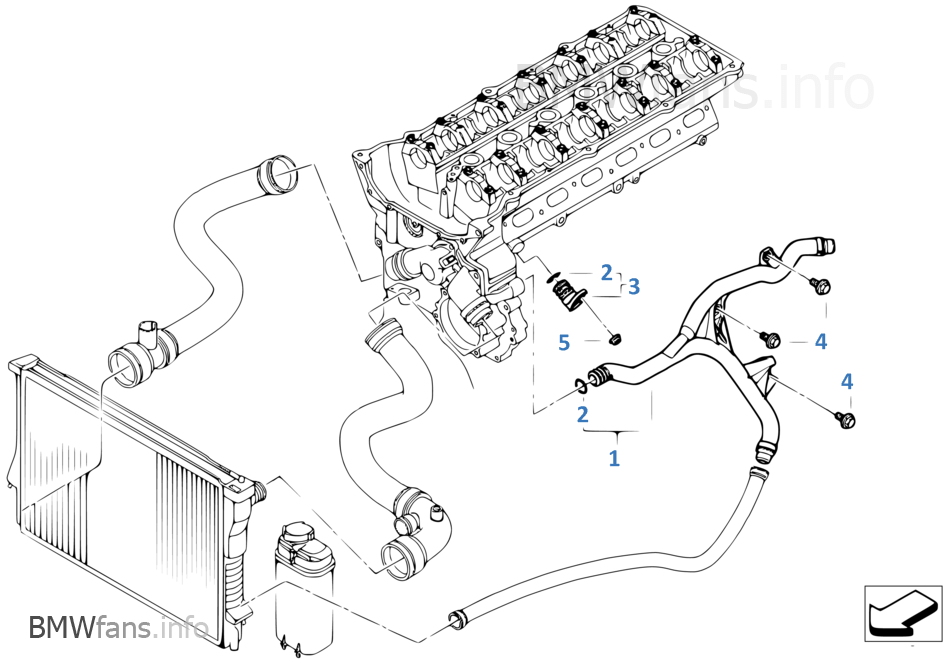 BMWfans.info

2
3
5
4
4
2
1

BMWfans.info