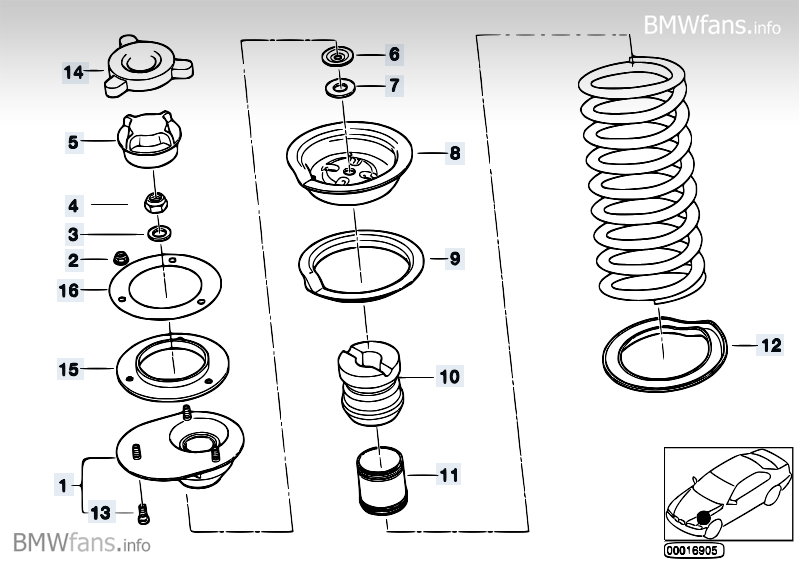 BMWfans.info

14
5
4
3
2
16
15
1
13

6
7
8
9
10
11

12

00016905

BMWfans.info