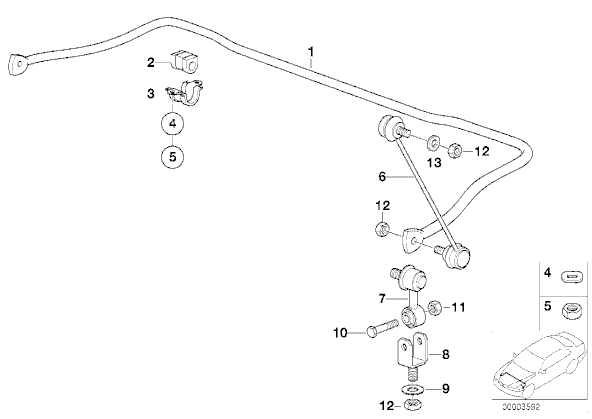 1
2
3
4
5
13
12
6
12
7
11
10
8
9
12
4
5
00003592