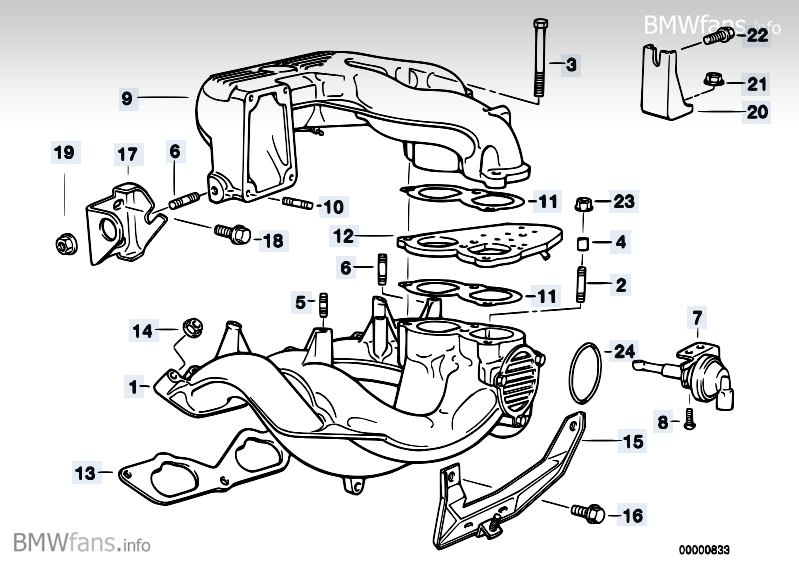 BMWfans.info
22
3
21
9
20
19
17
6
10
11
23
18
12
4
6
2
5
11
14
7
24
1
8
15
13
16
BMWfans.info
00000833