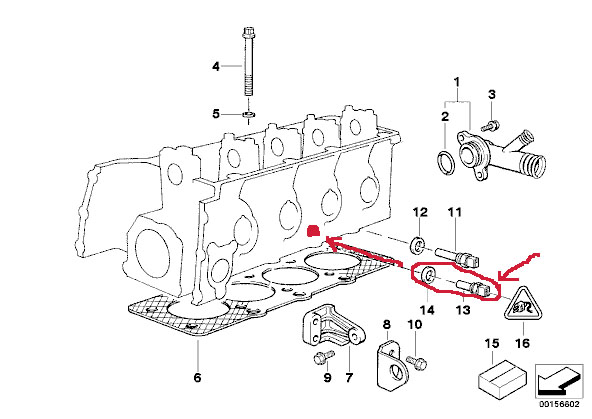 4
5
1
2
3
12
11
14
13
16
15
6
9
7
8
10
00156602