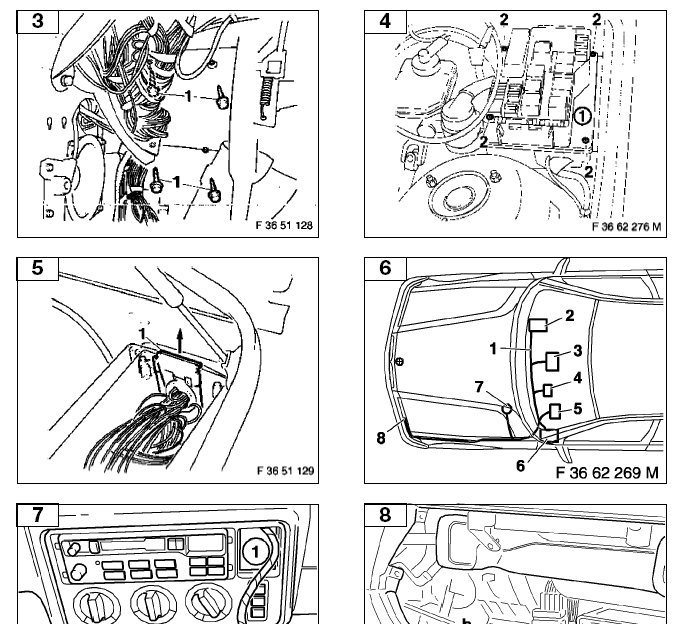 3
1
1
F 36 51 128

4
2
2
1
2
2
F 36 62 276 M

5
1
F 36 51 129

6
2
1
3
4
7
5
8
6
F 36 62 269 M

7
1

8
b