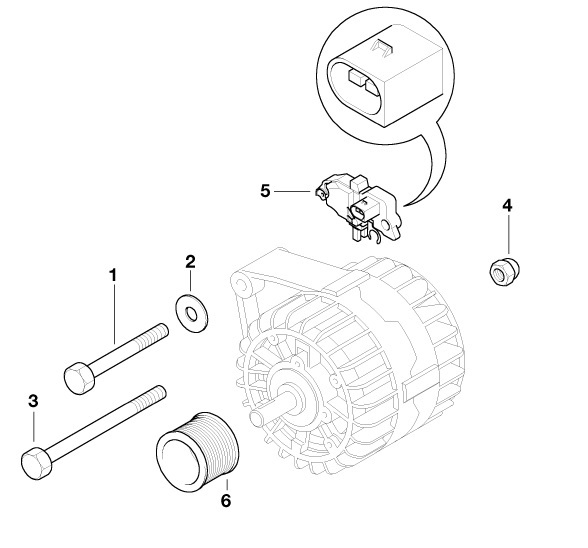 5
4
2
1
3
6