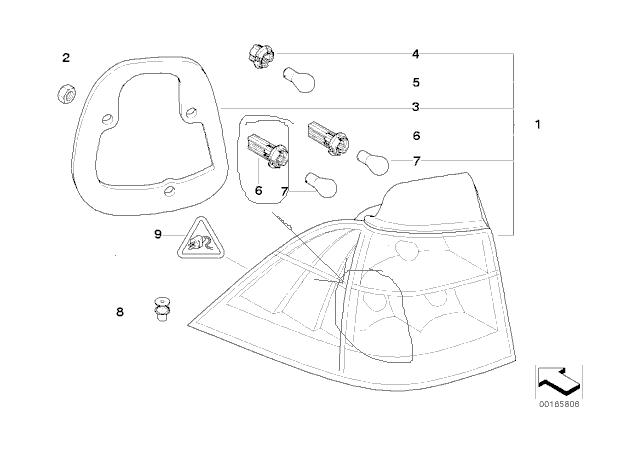 2
4
5
3
1
6
7
6
7
9
8
00165808