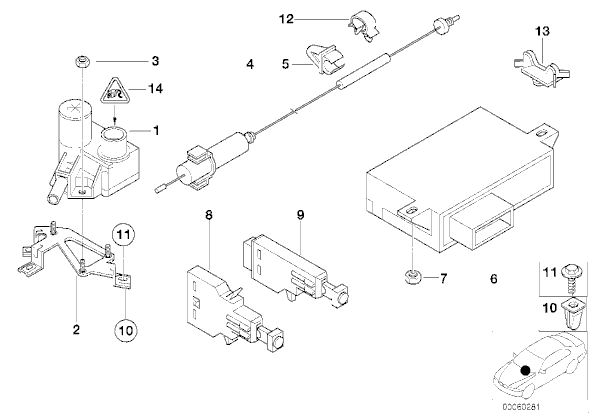 12
13
3
4
5
14
1
8
9
11
7
6
11
10
2
10
00060281