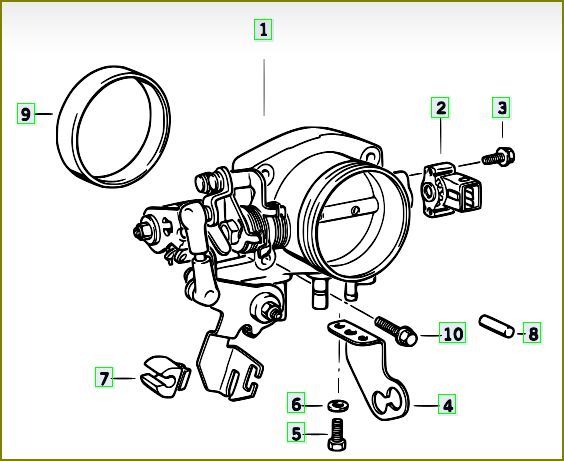 1
9
2
3
10
8
7
6
4
5